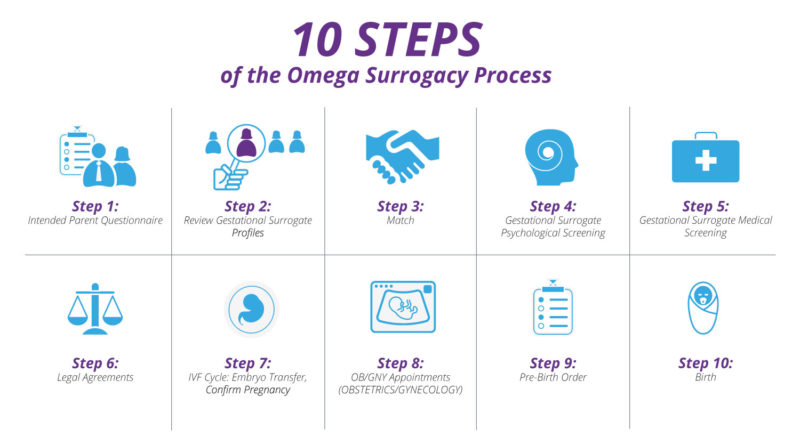 10 STEPS
of the Omega Surrogacy Process

Step 1:
Intended Parent Questionnaire

Step 2:
Review Gestational Surrogate Profiles

Step 3:
Match

Step 4:
Gestational Surrogate Psychological Screening

Step 5:
Gestational Surrogate Medical Screening

Step 6:
Legal Agreements

Step 7:
IVF Cycle: Embryo Transfer, Confirm Pregnancy

Step 8:
OB/GNY Appointments (OBSTETRICS/GYNECOLOGY)

Step 9:
Pre-Birth Order

Step 10:
Birth