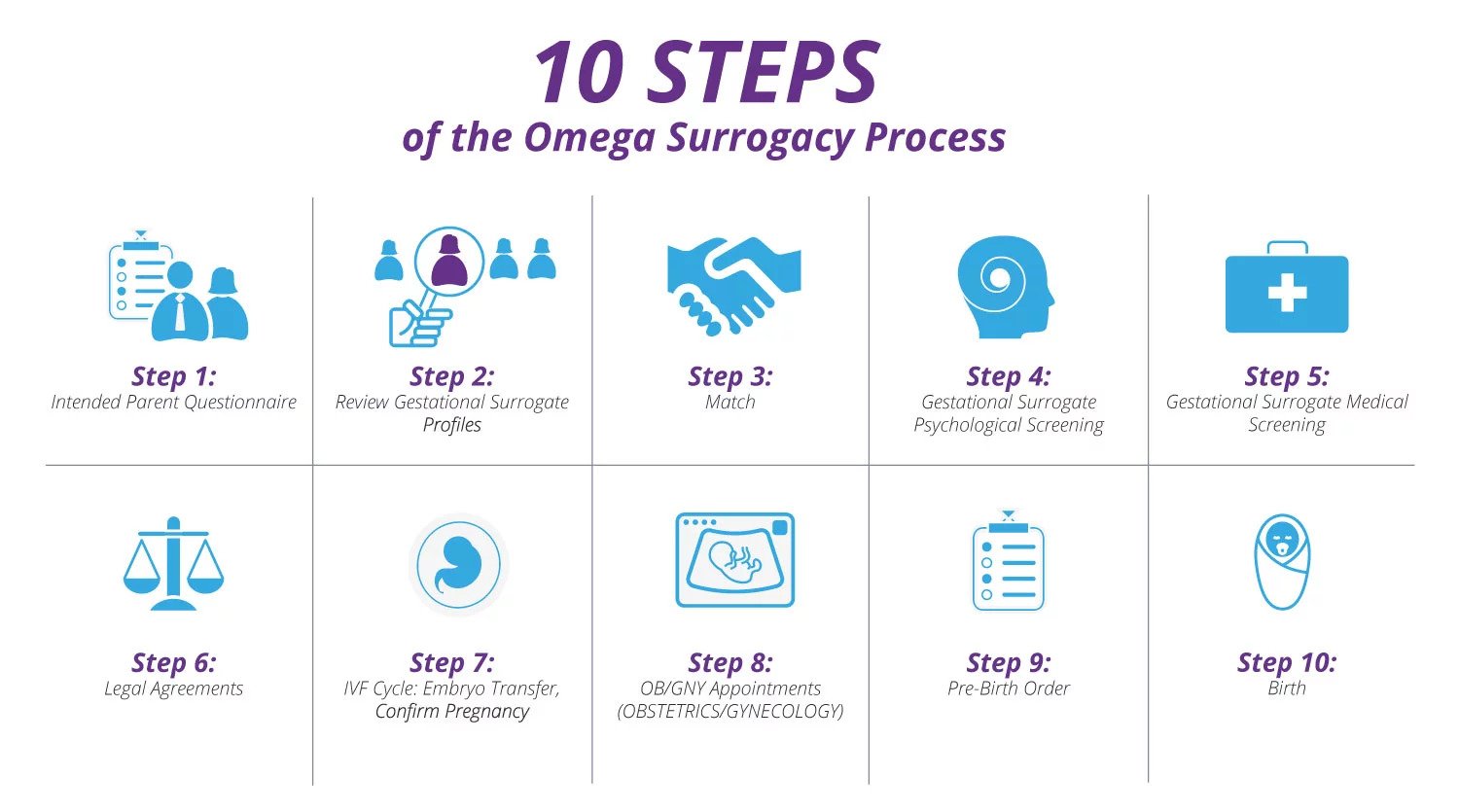 10 STEPS
of the Omega Surrogacy Process

Step 1:
Intended Parent Questionnaire

Step 2:
Review Gestational Surrogate Profiles

Step 3:
Match

Step 4:
Gestational Surrogate Psychological Screening

Step 5:
Gestational Surrogate Medical Screening

Step 6:
Legal Agreements

Step 7:
IVF Cycle: Embryo Transfer, Confirm Pregnancy

Step 8:
OB/GNY Appointments (OBSTETRICS/GYNECOLOGY)

Step 9:
Pre-Birth Order

Step 10:
Birth